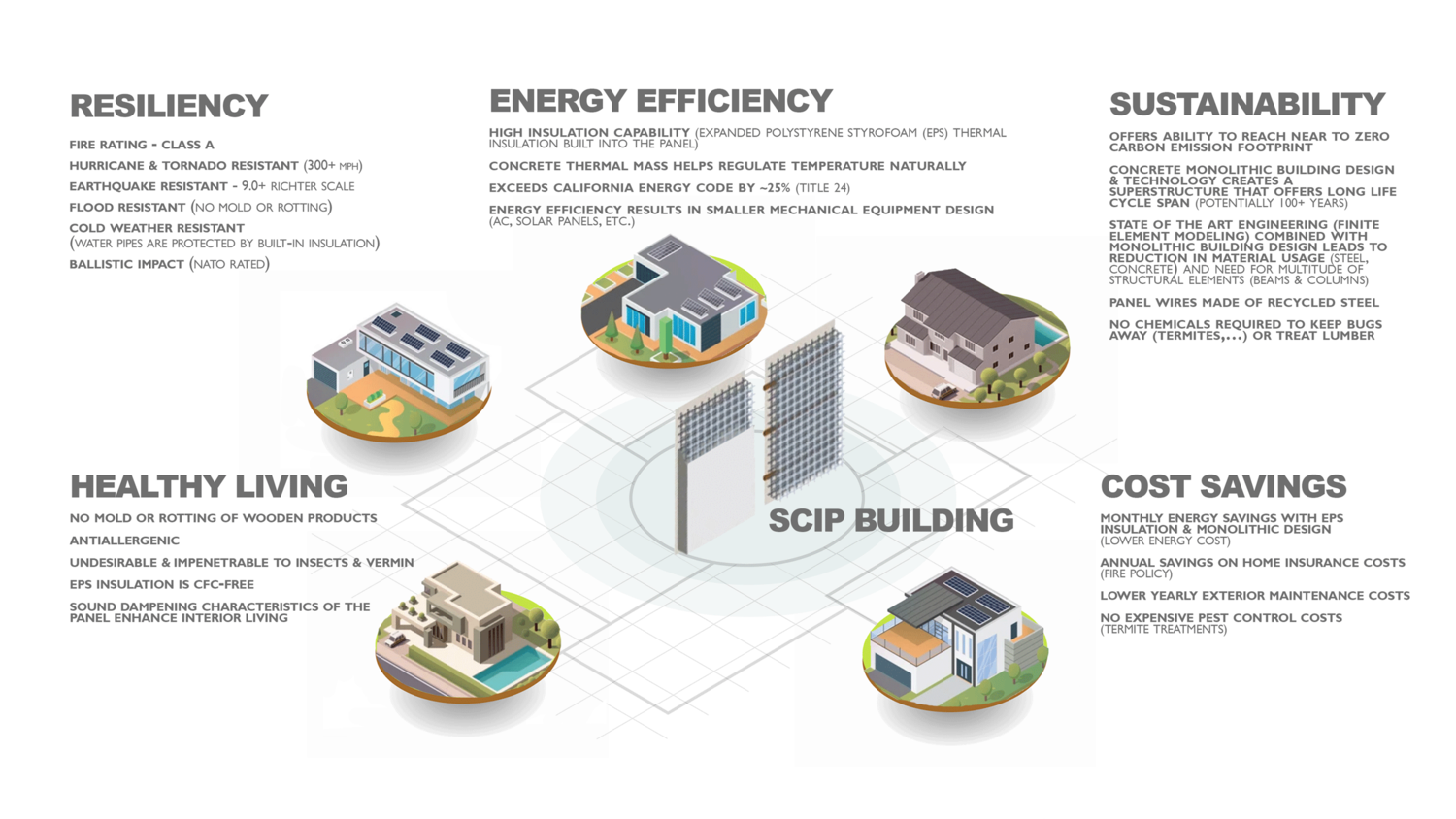 RESILIENCY

FIRE RATING - CLASS A

HURRICANE & TORNADO RESISTANT (300+ MPH)

EARTHQUAKE RESISTANT - 9.0+ RICHTER SCALE

FLOOD RESISTANT (NO MOLD OR ROTTING)

COLD WEATHER RESISTANT (WATER PIPES ARE PROTECTED BY BUILT-IN INSULATION)

BALLISTIC IMPACT (NATO RATED)

ENERGY EFFICIENCY

HIGH INSULATION CAPABILITY (EXPANDED POLYSTYRENE STYROFOAM (EPS) THERMAL INSULATION BUILT INTO THE PANEL)

CONCRETE THERMAL MASS HELPS REGULATE TEMPERATURE NATURALLY

EXCEEDS CALIFORNIA ENERGY CODE BY ~25% (TITLE 24)

ENERGY EFFICIENCY RESULTS IN SMALLER MECHANICAL EQUIPMENT DESIGN (AC, SOLAR PANELS, ETC.)

SUSTAINABILITY

OFFERS ABILITY TO REACH NEAR TO ZERO CARBON EMISSION FOOTPRINT

CONCRETE MONOLITHIC BUILDING DESIGN & TECHNOLOGY CREATES A SUPERSTRUCTURE THAT OFFERS LONG LIFE CYCLE SPAN (POTENTIALLY 100+ YEARS)

STATE OF THE ART ENGINEERING (FINITE ELEMENT MODELING) COMBINED WITH MONOLITHIC BUILDING DESIGN LEADS TO REDUCTION IN MATERIAL USAGE (STEEL, CONCRETE) AND NEED FOR MULTITUDE OF STRUCTURAL ELEMENTS (BEAMS & COLUMNS)

PANEL WIRES MADE OF RECYCLED STEEL

NO CHEMICALS REQUIRED TO KEEP BUGS AWAY (TERMITES,...) OR TREAT LUMBER

HEALTHY LIVING

NO MOLD OR ROTTING OF WOODEN PRODUCTS

ANTIALLERGENIC

UNDESIRABLE & IMPENETRABLE TO INSECTS & VERMIN

EPS INSULATION IS CFC-FREE

SOUND DAMPENING CHARACTERISTICS OF THE PANEL ENHANCE INTERIOR LIVING

SCIP BUILDING

COST SAVINGS

MONTHLY ENERGY SAVINGS WITH EPS INSULATION & MONOLITHIC DESIGN (LOWER ENERGY COST)

ANNUAL SAVINGS ON HOME INSURANCE COSTS (FIRE POLICY)

LOWER YEARLY EXTERIOR MAINTENANCE COSTS

NO EXPENSIVE PEST CONTROL COSTS (TERMITE TREATMENTS)